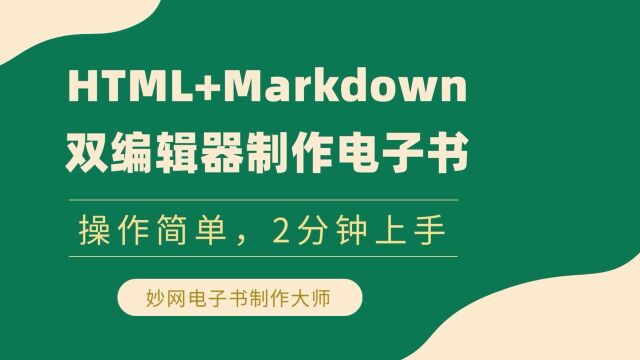 HTML+Markdown
双编辑器制作电子书

操作简单，2分钟上手

妙网电子书制作大师