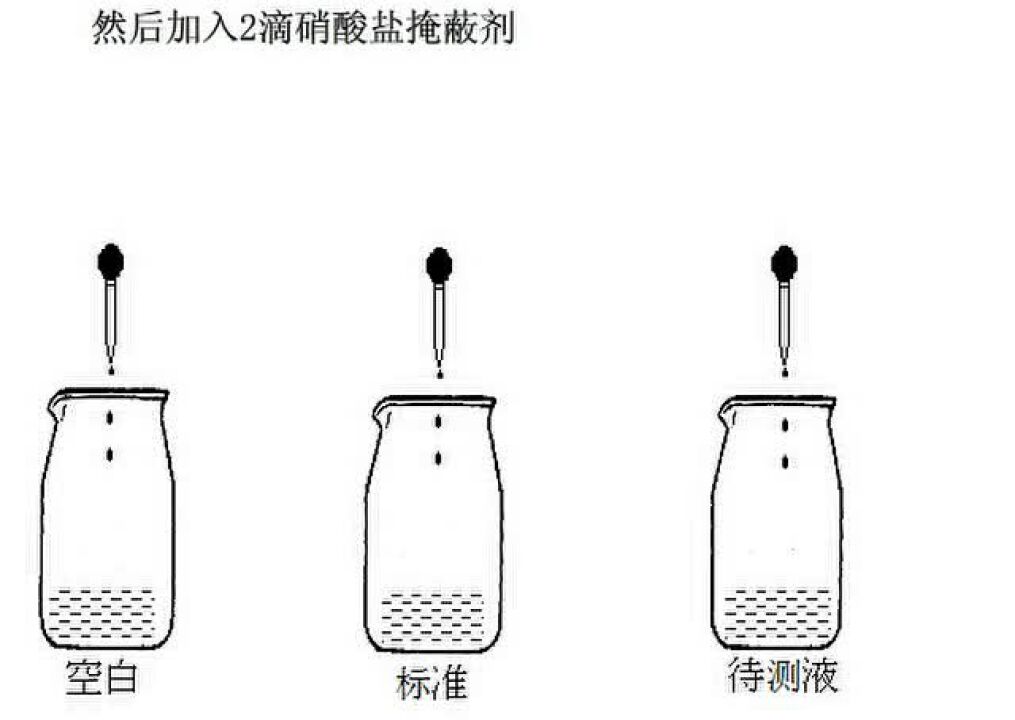 然后加入2滴硝酸盐掩蔽剂

空白

标准

待测液