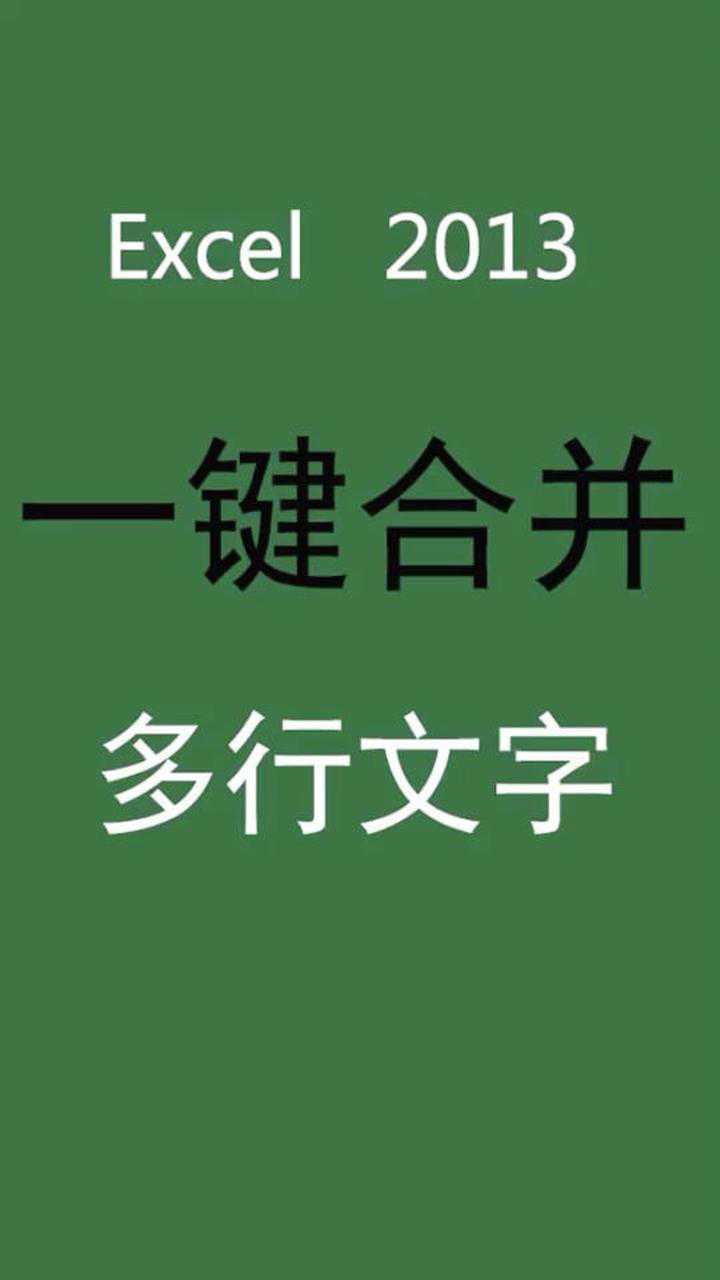 Excel 2013

一键合并

多行文字