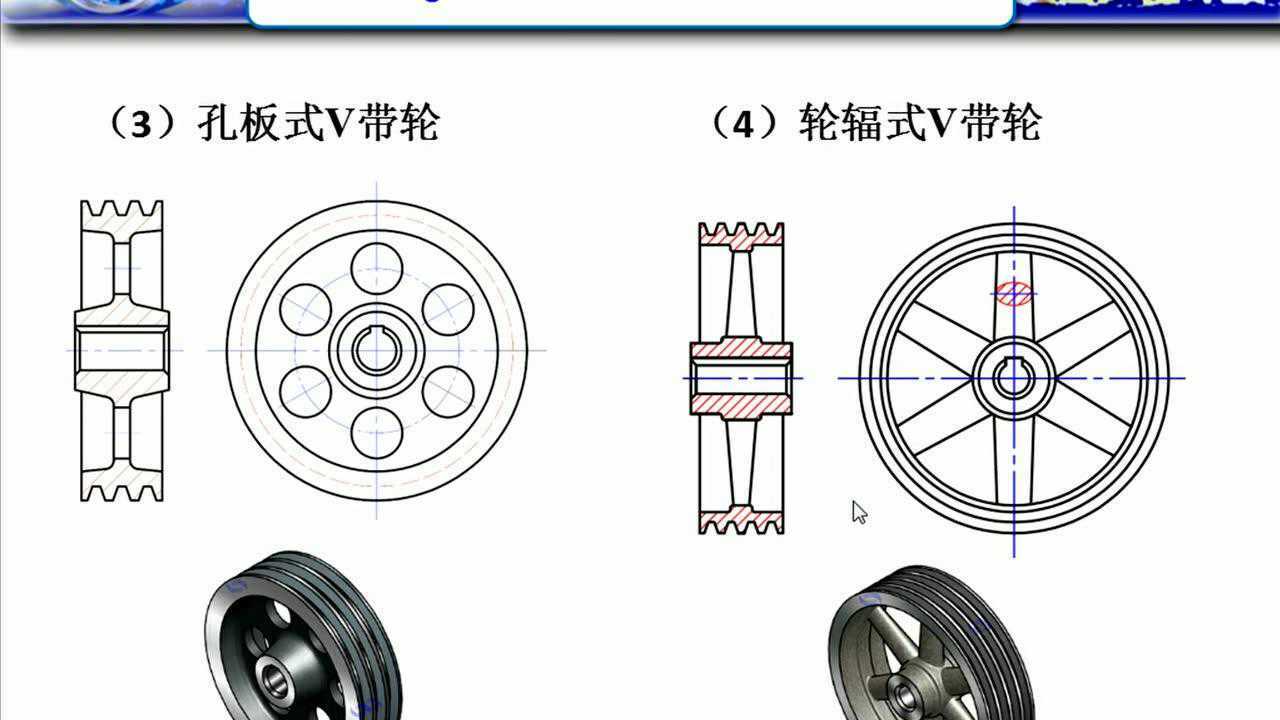 （3）孔板式V带轮

（4）轮辐式V带轮