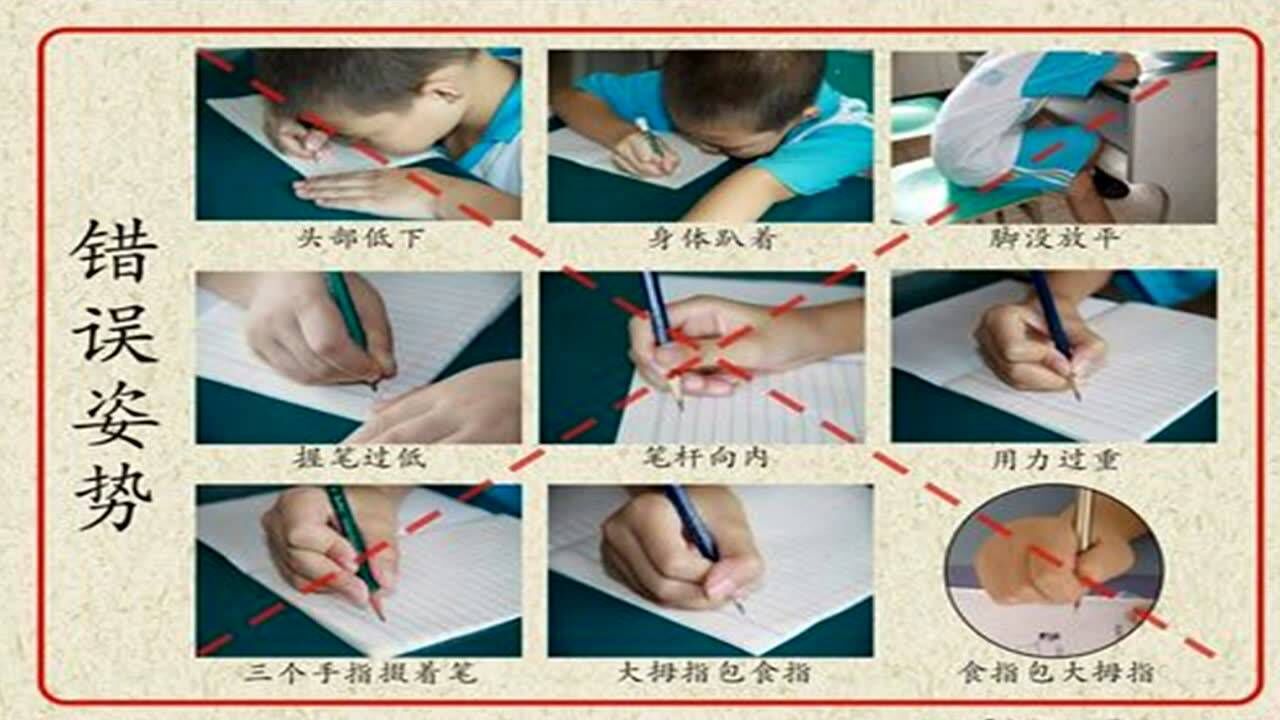 错误姿势

头部低下

身体趴着

脚没放平

握笔过低

笔杆向内

用力过重

三个手指握着笔

大拇指包食指

食指包大拇指