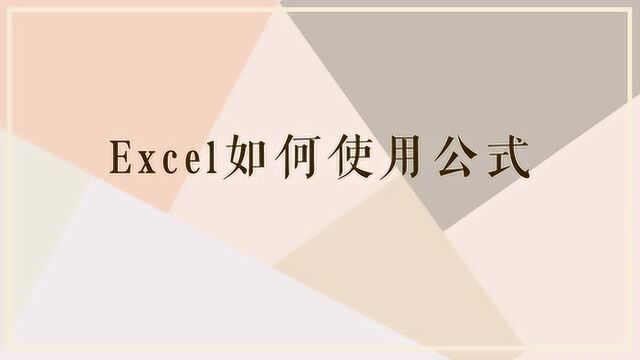 Excel如何使用公式